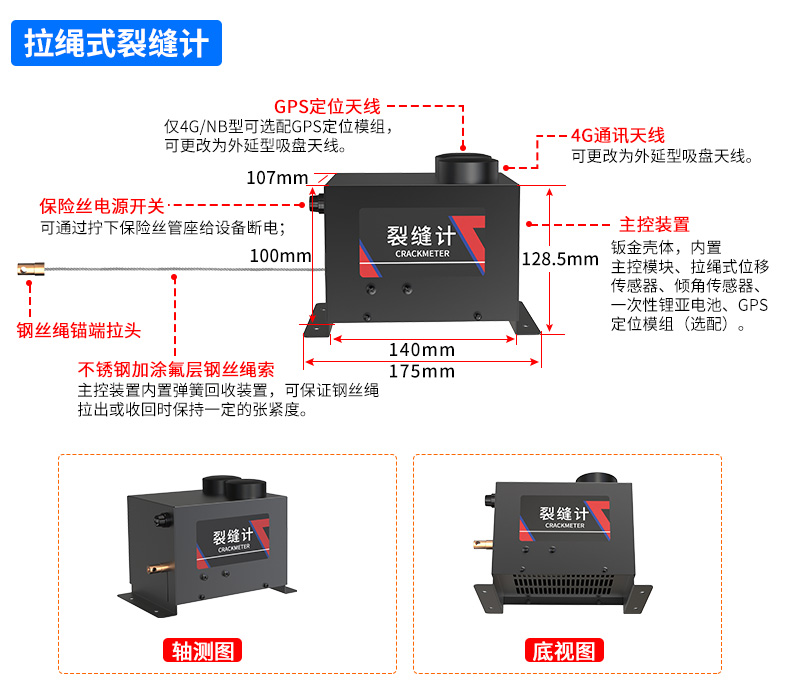 拉绳式裂缝计

GPS定位天线
仅4G/NB型可选配GPS定位模组，可更改为外延型吸盘天线。

4G通讯天线
可更改为外延型吸盘天线。

107mm

保险丝电源开关
可通过拧下保险丝管座给设备断电；

100mm

裂缝计
CRACKMETER

128.5mm

主控装置
钣金壳体，内置主控模块、拉绳式位移传感器、倾角传感器、一次性锂亚电池、GPS定位模组（选配）。

钢丝绳锚端拉头

140mm
175mm

不锈钢加涂氟层钢丝绳索
主控装置内置弹簧回收装置，可保证钢丝绳拉出或收回时保持一定的张紧度。

裂缝计
CRACKMETER
轴测图

裂缝计
CRACKMETER
底视图